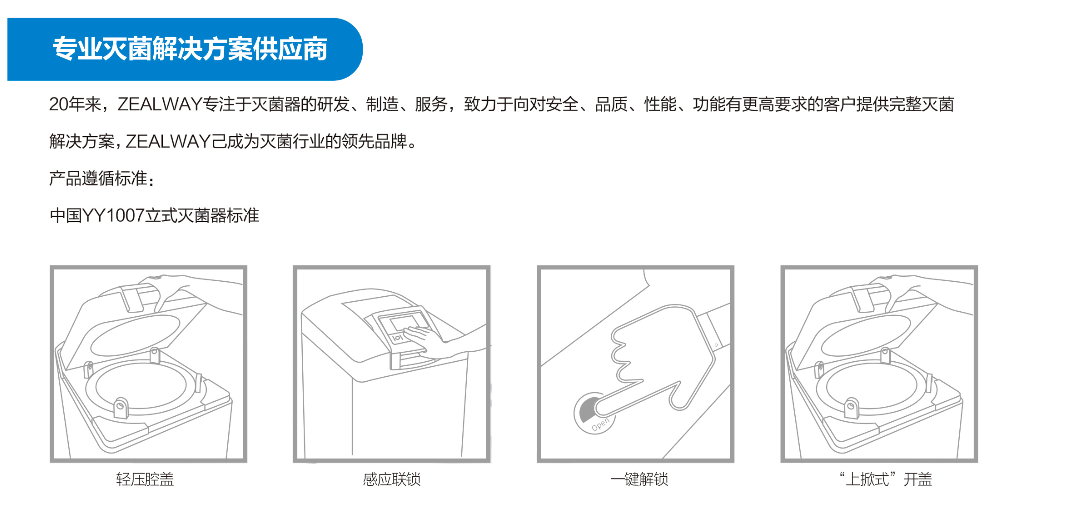 专业灭菌解决方案供应商

20年来，ZEALWAY专注于灭菌器的研发、制造、服务，致力于向对安全、品质、性能、功能有更高要求的客户提供完整灭菌解决方案，ZEALWAY已成为灭菌行业的领先品牌。

产品遵循标准：

中国YY1007立式灭菌器标准

Open

轻压腔盖

感应联锁

一键解锁

“上掀式”开盖